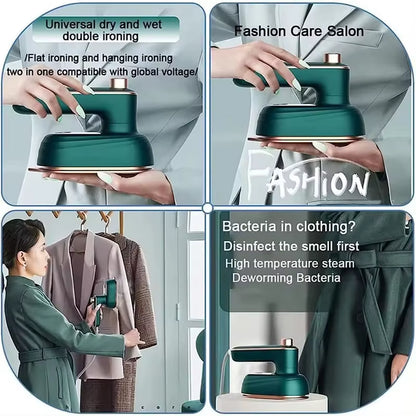 Universal dry and wet double ironing

/Flat ironing and hanging ironing two in one compatible with global voltage/

Fashion Care Salon

FASHION

Bacteria in clothing?

Disinfect the smell first

High temperature steam

Deworming Bacteria